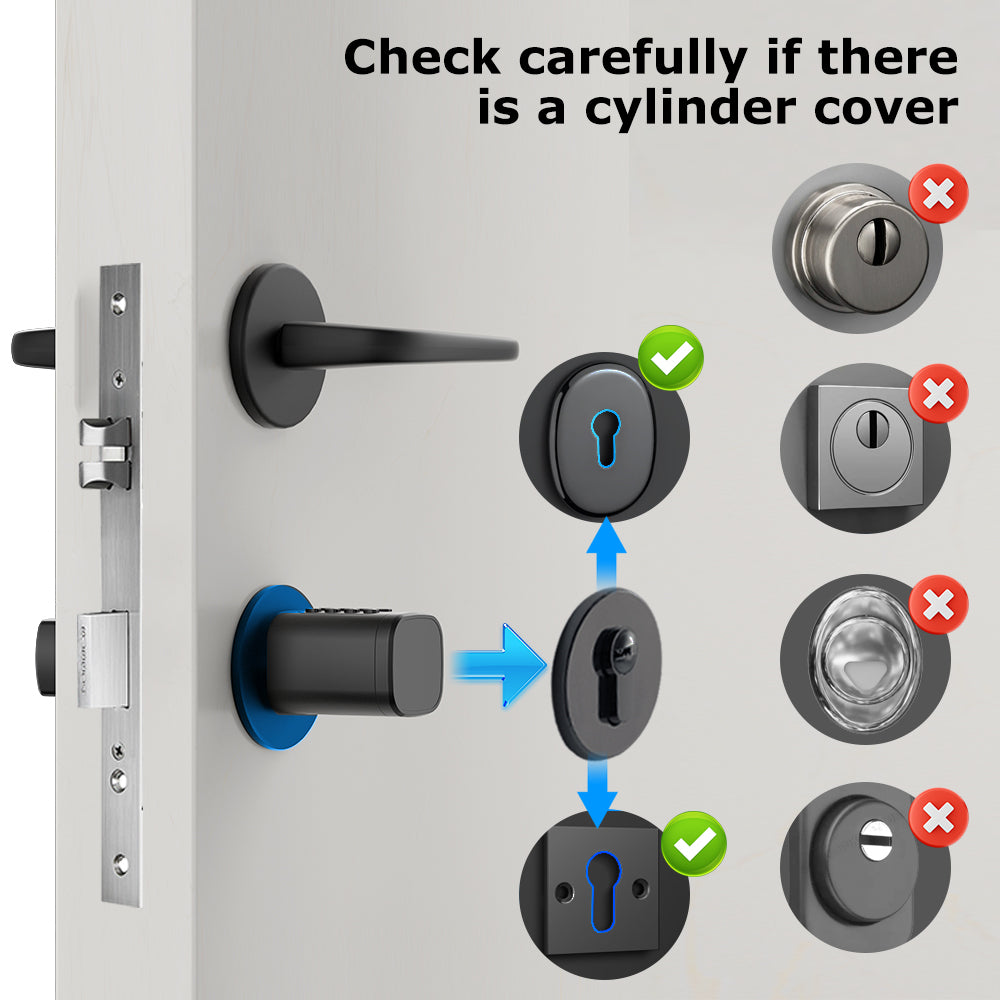 Check carefully if there is a cylinder cover